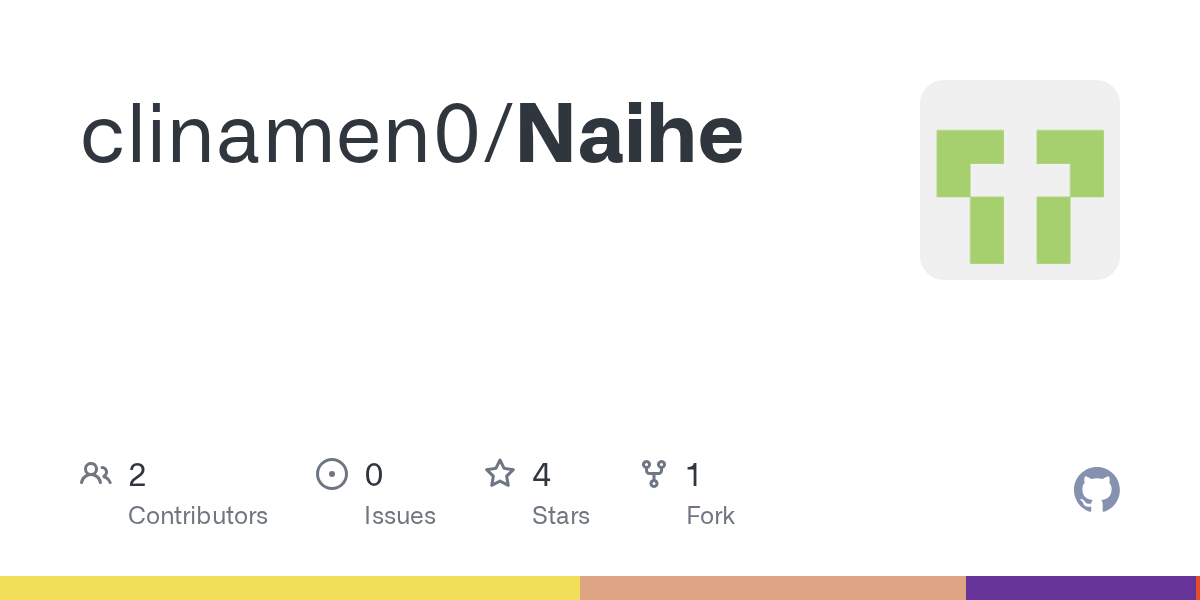 clinamen0/Naihe

2
Contributors

0
Issues

4
Stars

1
Fork